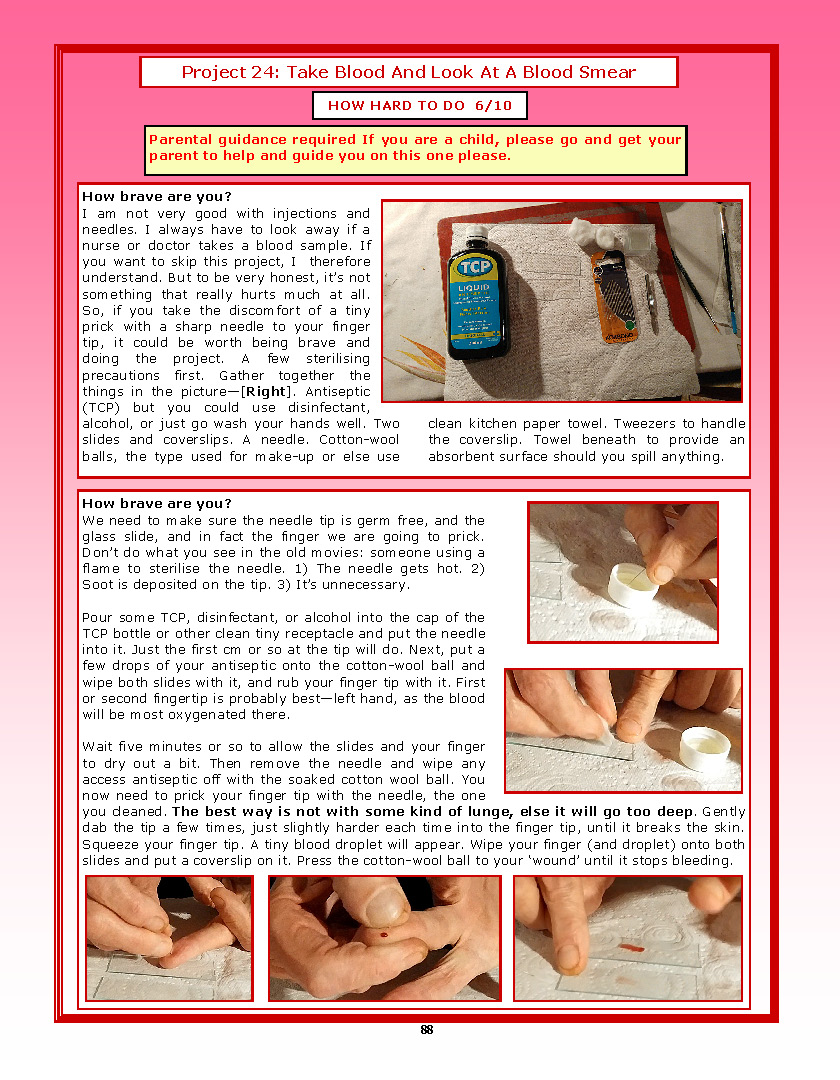 Project 24: Take Blood And Look At A Blood Smear

HOW HARD TO DO 6/10

Parental guidance required If you are a child, please go and get your parent to help and guide you on this one please.

How brave are you?
I am not very good with injections and needles. I always have to look away if a nurse or doctor takes a blood sample. If you want to skip this project, I therefore understand. But to be very honest, it's not something that really hurts much at all. So, if you take the discomfort of a tiny prick with a sharp needle to your finger tip, it could be worth being brave and doing the project. A few sterilising precautions first. Gather together the things in the picture—[Right]. Antiseptic (TCP) but you could use disinfectant, alcohol, or just go wash your hands well. Two slides and coverslips. A needle. Cotton-wool balls, the type used for make-up or else use clean kitchen paper towel. Tweezers to handle the coverslip. Towel beneath to provide an absorbent surface should you spill anything.

TCP
LIQUID

How brave are you?
We need to make sure the needle tip is germ free, and the glass slide, and in fact the finger we are going to prick. Don't do what you see in the old movies: someone using a flame to sterilise the needle. 1) The needle gets hot. 2) Soot is deposited on the tip. 3) It's unnecessary.

Pour some TCP, disinfectant, or alcohol into the cap of the TCP bottle or other clean tiny receptacle and put the needle into it. Just the first cm or so at the tip will do. Next, put a few drops of your antiseptic onto the cotton-wool ball and wipe both slides with it, and rub your finger tip with it. First or second fingertip is probably best—left hand, as the blood will be most oxygenated there.

Wait five minutes or so to allow the slides and your finger to dry out a bit. Then remove the needle and wipe any access antiseptic off with the soaked cotton wool ball. You now need to prick your finger tip with the needle, the one you cleaned. The best way is not with some kind of lunge, else it will go too deep. Gently dab the tip a few times, just slightly harder each time into the finger tip, until it breaks the skin. Squeeze your finger tip. A tiny blood droplet will appear. Wipe your finger (and droplet) onto both slides and put a coverslip on it. Press the cotton-wool ball to your 'wound' until it stops bleeding.

88